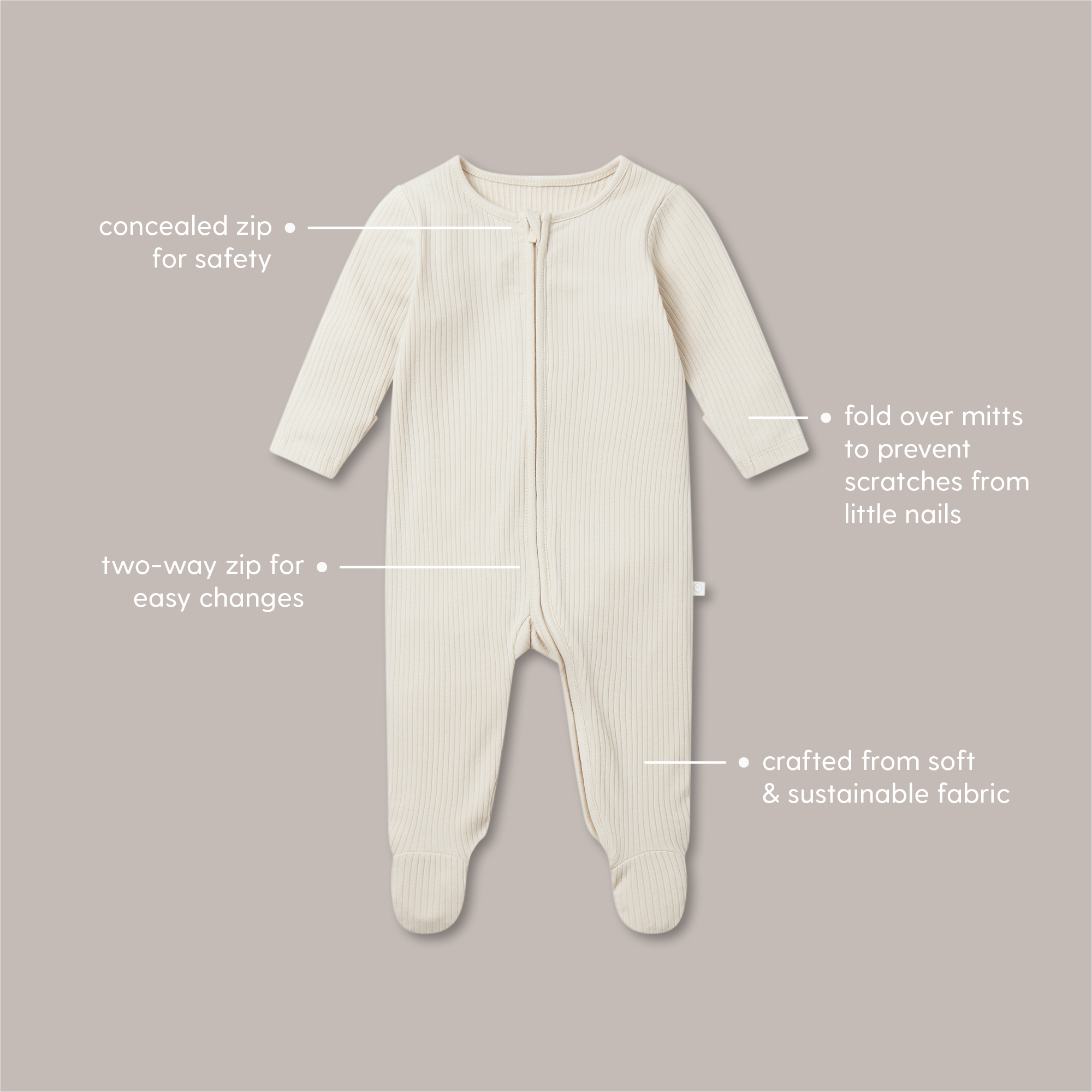 concealed zip
for safety

fold over mitts
to prevent
scratches from
little nails

two-way zip for
easy changes

crafted from soft
& sustainable fabric