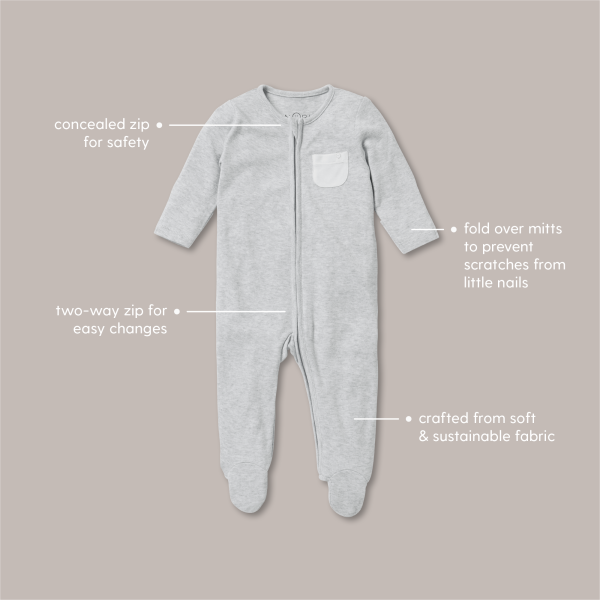 concealed zip for safety

fold over mitts to prevent scratches from little nails

two-way zip for easy changes

crafted from soft & sustainable fabric