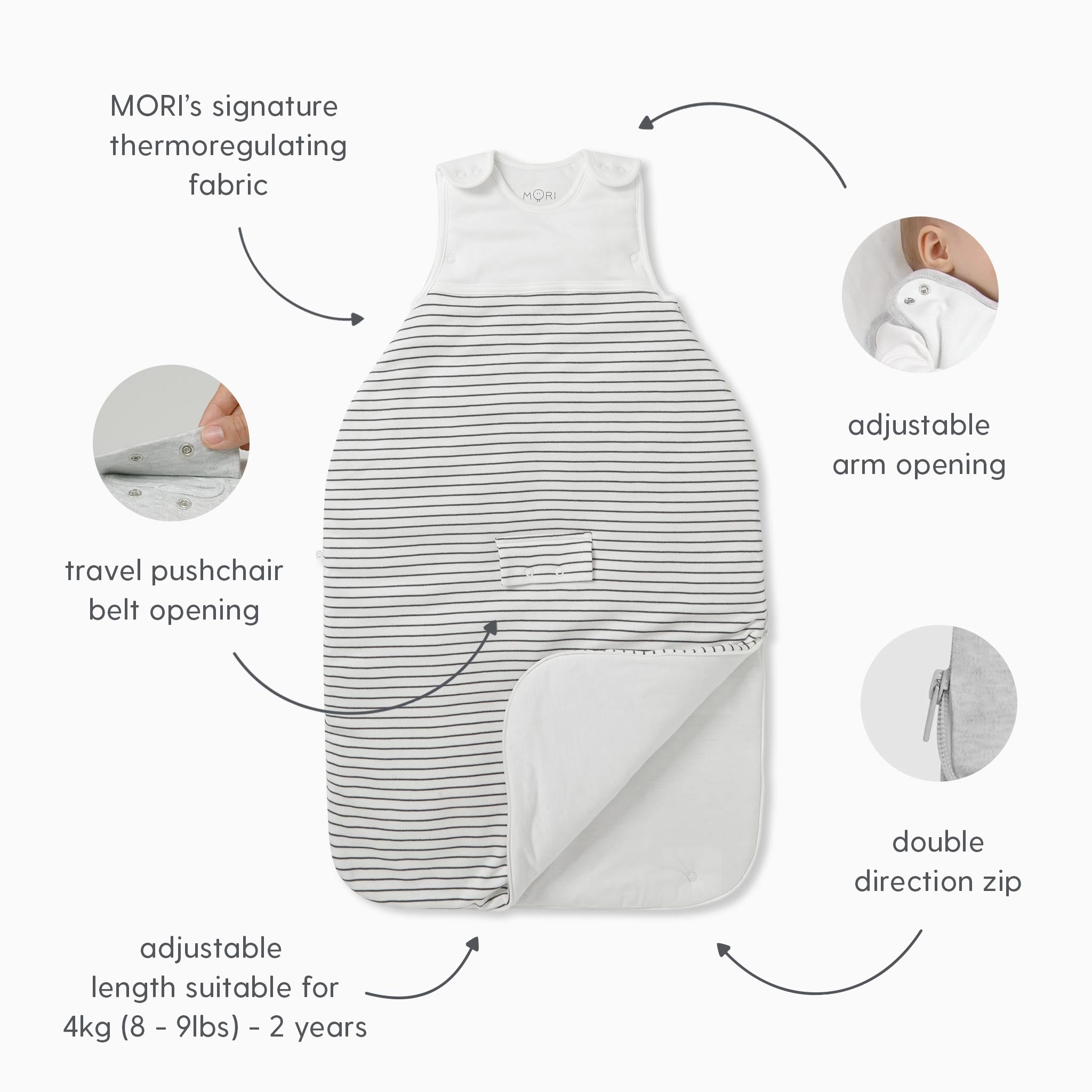 MORI's signature thermoregulating fabric

MORI

adjustable arm opening

travel pushchair belt opening

double direction zip

adjustable length suitable for 4kg (8 - 9lbs) - 2 years