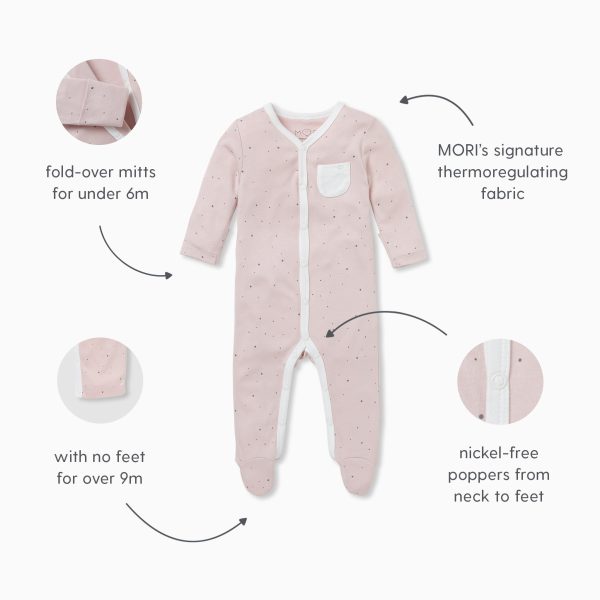 fold-over mitts for under 6m

MORI's signature thermoregulating fabric

with no feet for over 9m

nickel-free poppers from neck to feet